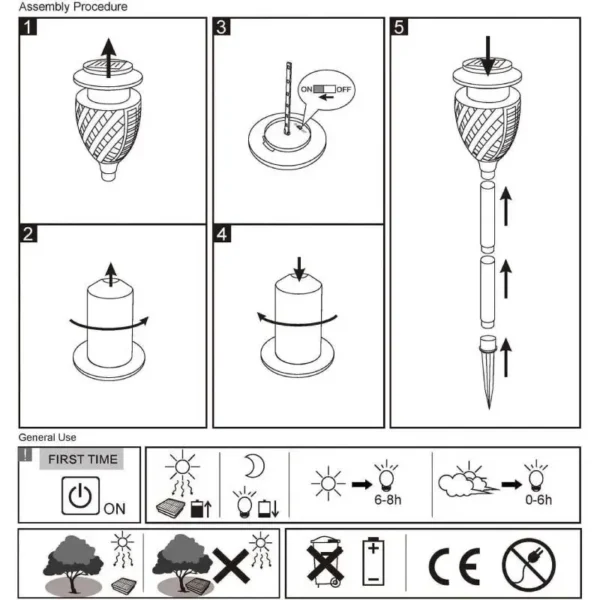 Assembly Procedure

1

3

ON OFF

5

2

4

General Use

!

FIRST TIME

ON

6-8h

0-6h

+

−

CE