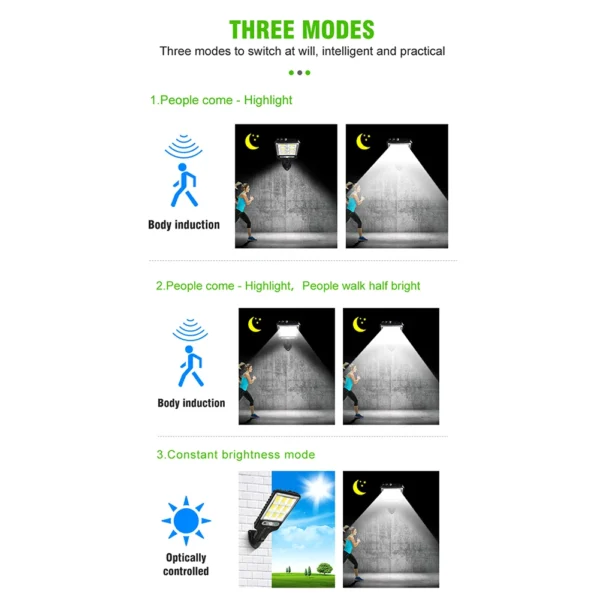 THREE MODES

Three modes to switch at will, intelligent and practical

1.People come - Highlight

Body induction

2.People come - Highlight, People walk half bright

Body induction

3.Constant brightness mode

Optically controlled